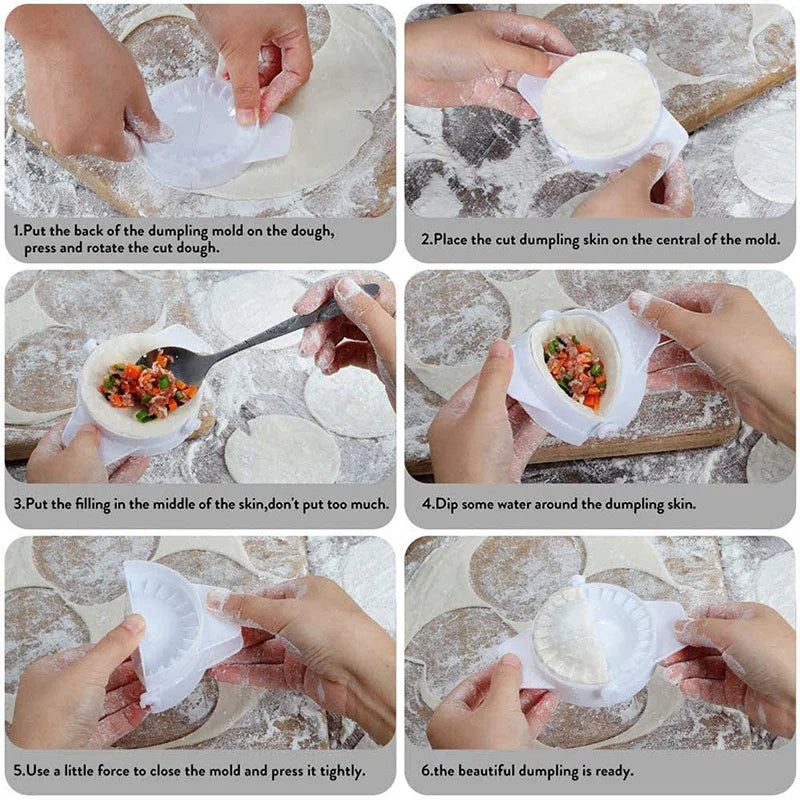 1.Put the back of the dumpling mold on the dough, press and rotate the cut dough.

2.Place the cut dumpling skin on the central of the mold.

3.Put the filling in the middle of the skin,don't put too much.

4.Dip some water around the dumpling skin.

5.Use a little force to close the mold and press it tightly.

6.the beautiful dumpling is ready.